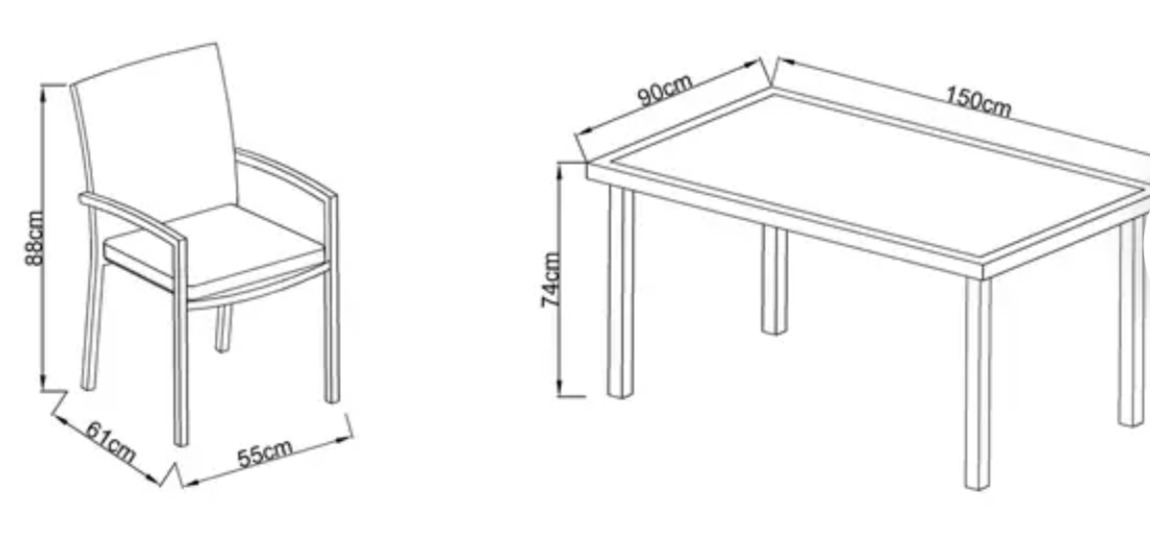 88cm
61cm
55cm
90cm
150cm
74cm